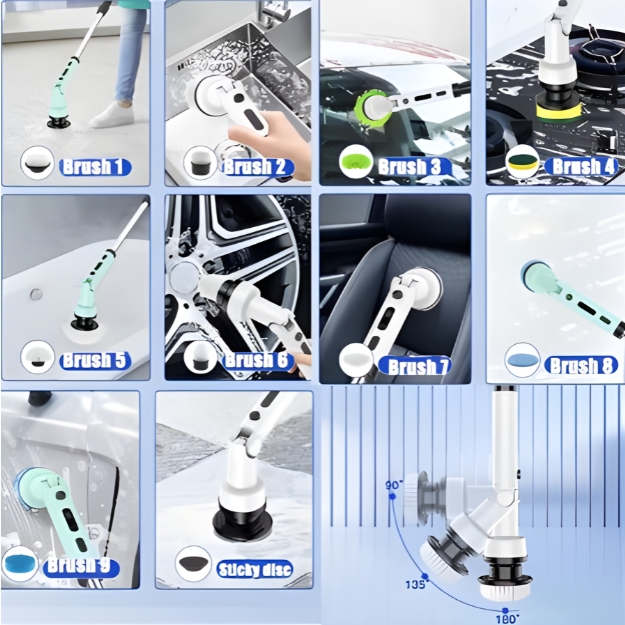 Brush 1

Brush 2

Brush 3

Brush 4

Brush 5

Brush 6

Brush 7

Brush 8

Brush 9

Sticky disc

90°

135°

180°