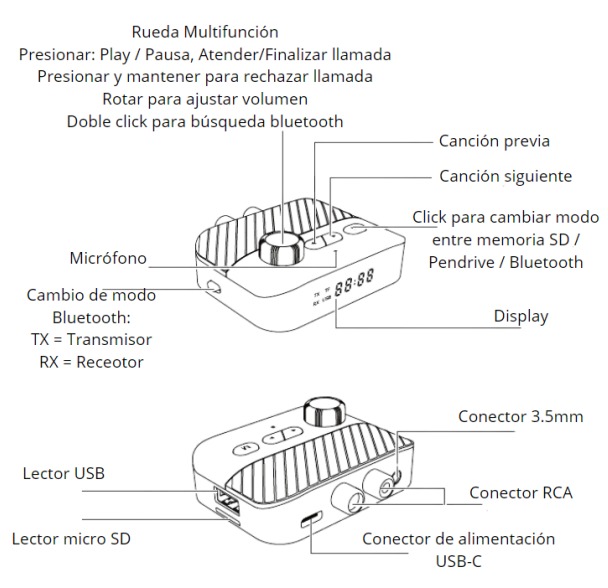 Rueda Multifunción
Presionar: Play / Pausa, Atender/Finalizar llamada
Presionar y mantener para rechazar llamada
Rotar para ajustar volumen
Doble click para búsqueda bluetooth

Canción previa

Canción siguiente

Click para cambiar modo entre memoria SD / Pendrive / Bluetooth

Micrófono

Cambio de modo Bluetooth:
TX = Transmisor
RX = Receotor

TX TF
RX USB
88:88

Display

Conector 3.5mm

Lector USB

Conector RCA

Lector micro SD

Conector de alimentación USB-C