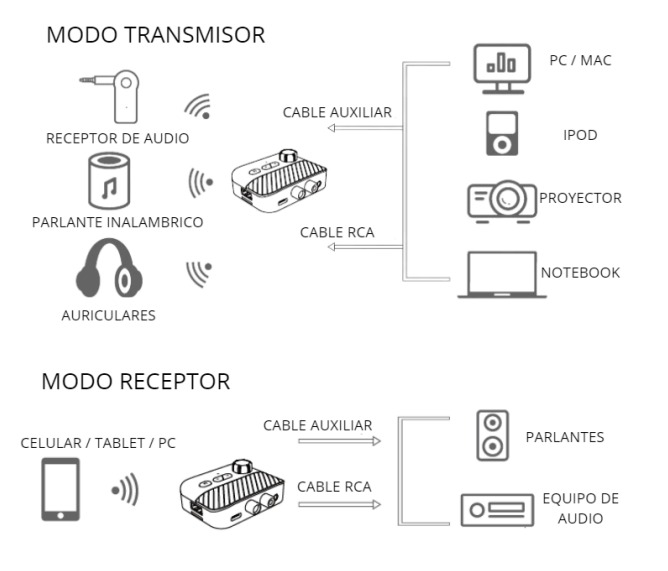 MODO TRANSMISOR

RECEPTOR DE AUDIO

PARLANTE INALAMBRICO

AURICULARES

CABLE AUXILIAR

CABLE RCA

PC / MAC

IPOD

PROYECTOR

NOTEBOOK

MODO RECEPTOR

CELULAR / TABLET / PC

CABLE AUXILIAR

CABLE RCA

PARLANTES

EQUIPO DE AUDIO