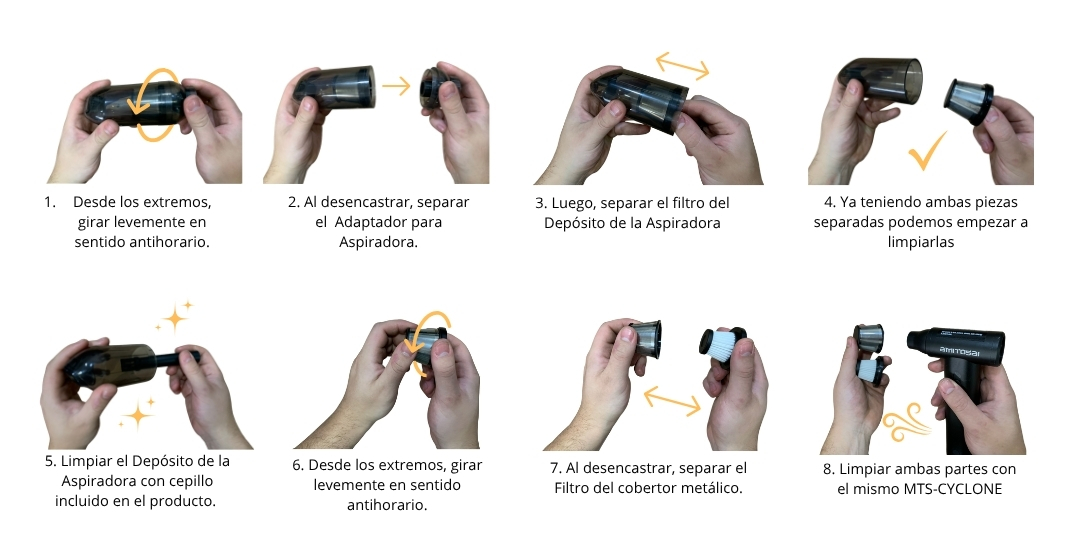 1. Desde los extremos, girar levemente en sentido antihorario.

2. Al desencastrar, separar el Adaptador para Aspiradora.

3. Luego, separar el filtro del Depósito de la Aspiradora

4. Ya teniendo ambas piezas separadas podemos empezar a limpiarlas

5. Limpiar el Depósito de la Aspiradora con cepillo incluido en el producto.

6. Desde los extremos, girar levemente en sentido antihorario.

7. Al desencastrar, separar el Filtro del cobertor metálico.

amitosai

8. Limpiar ambas partes con el mismo MTS-CYCLONE