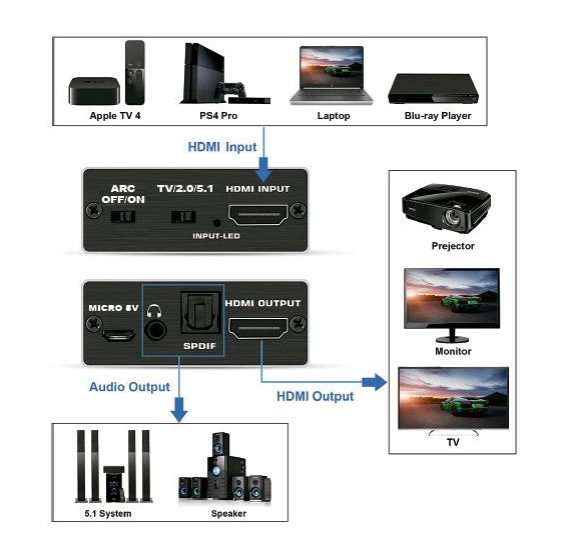 Apple TV 4
PS4 Pro
Laptop
Blu-ray Player

HDMI Input

ARC
OFF/ON
TV/2.0/5.1
HDMI INPUT
INPUT-LED

MICRO 5V
SPDIF
HDMI OUTPUT

Audio Output
HDMI Output

Prejector
Monitor
TV

5.1 System
Speaker